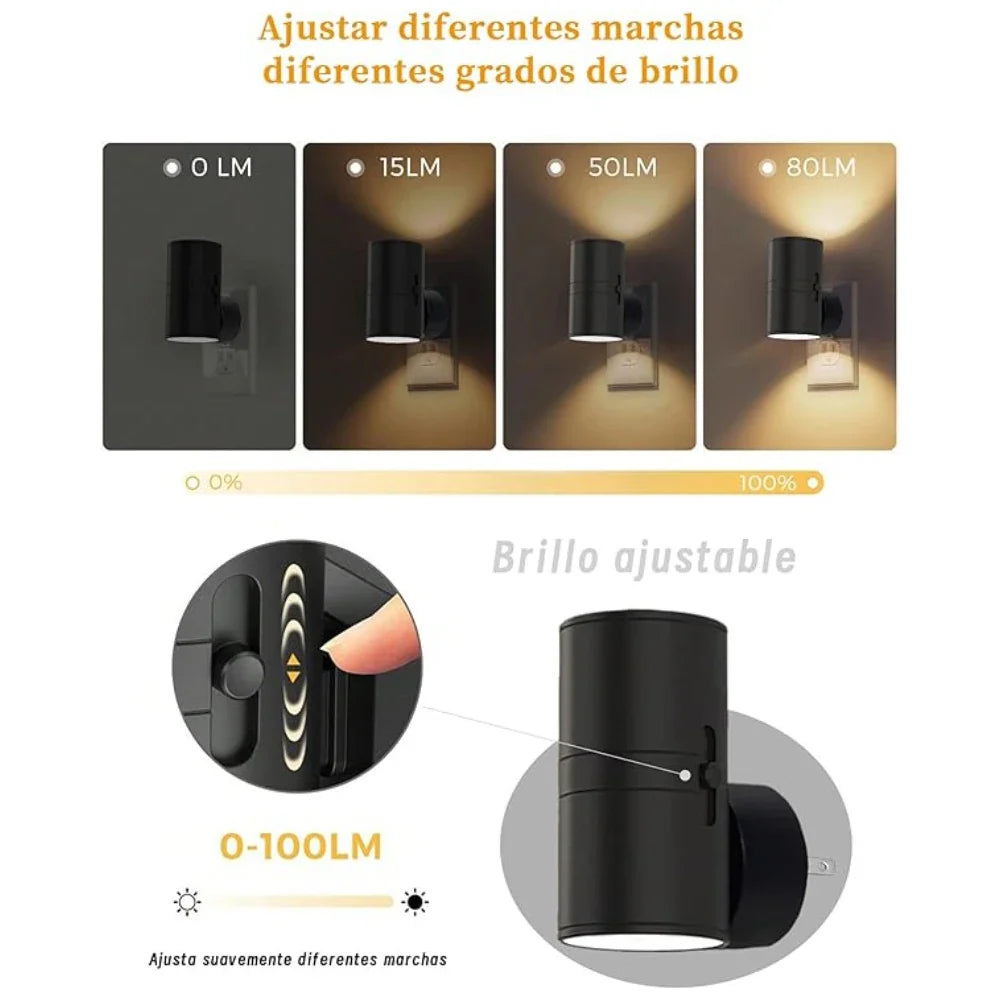 Ajustar diferentes marchas diferentes grados de brillo

0 LM

15LM

50LM

80LM

0%

100%

Brillo ajustable

0-100LM

Ajusta suavemente diferentes marchas